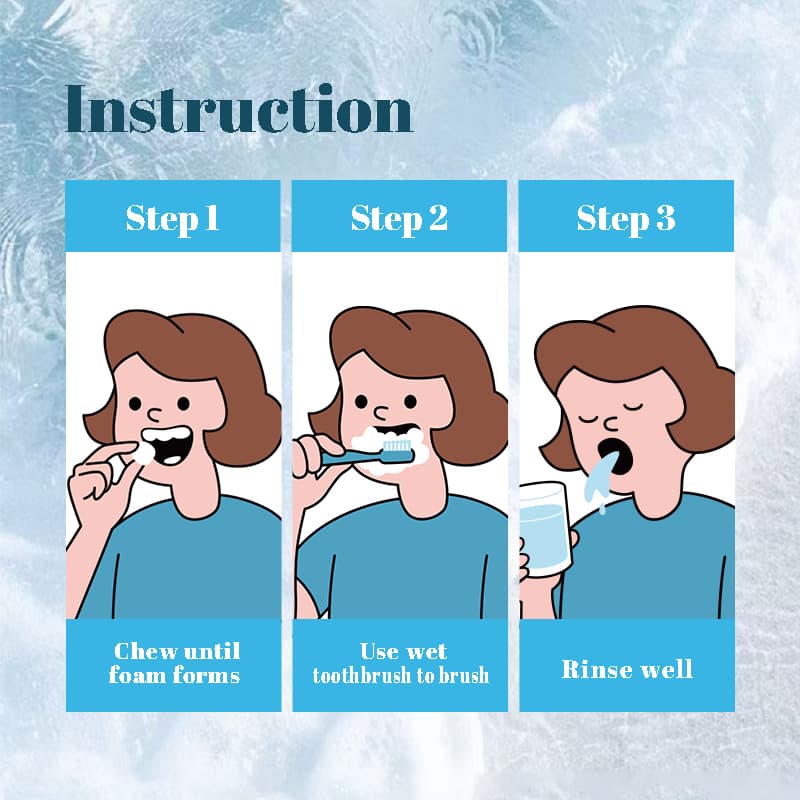 Instruction

Step 1

Chew until foam forms

Step 2

Use wet toothbrush to brush

Step 3

Rinse well